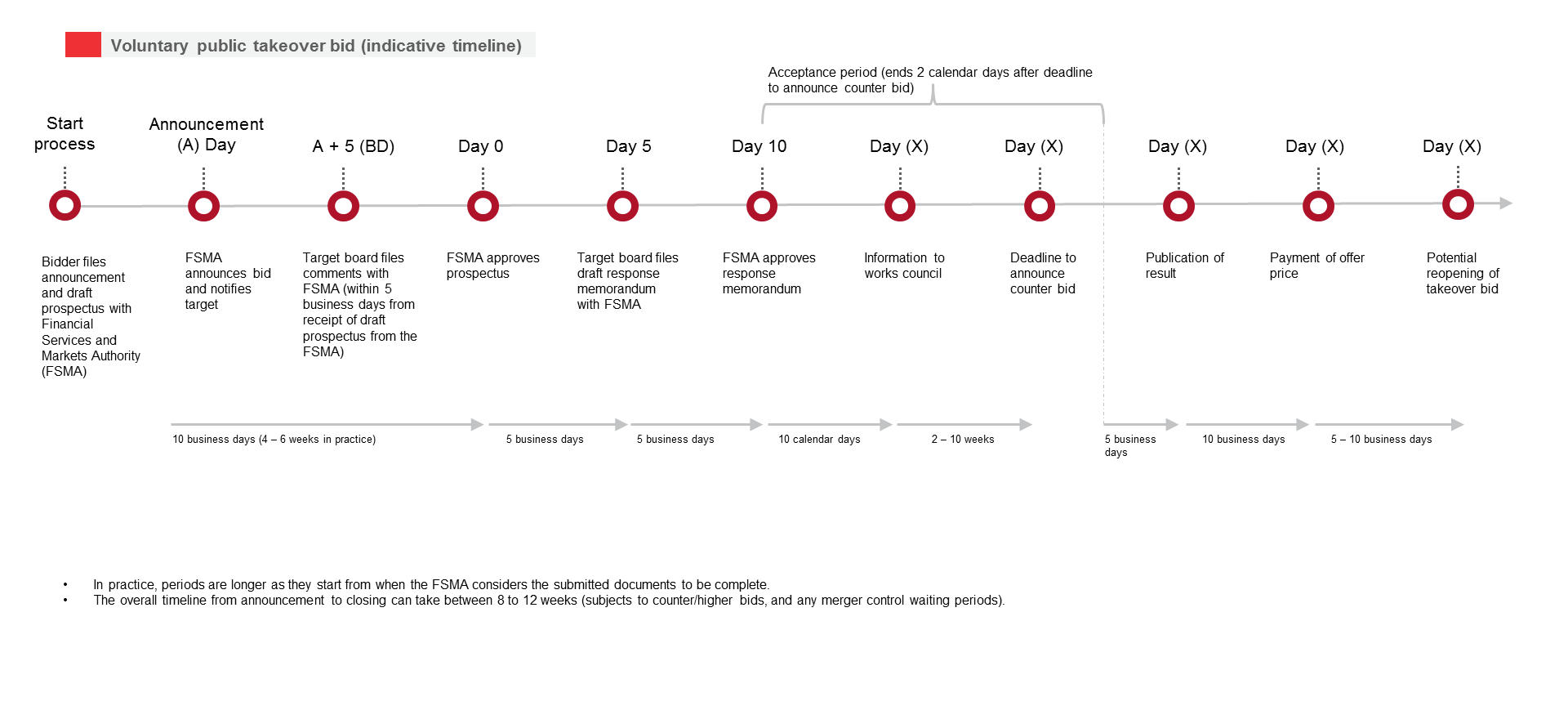 Voluntary public takeover bid (indicative timeline)

Acceptance period (ends 2 calendar days after deadline to announce counter bid)

Start process

Announcement (A) Day

A + 5 (BD)

Day 0

Day 5

Day 10

Day (X)

Day (X)

Day (X)

Day (X)

Day (X)

Bidder files announcement and draft prospectus with Financial Services and Markets Authority (FSMA)

FSMA announces bid and notifies target

Target board files comments with FSMA (within 5 business days from receipt of draft prospectus from the FSMA)

FSMA approves prospectus

Target board files draft response memorandum with FSMA

FSMA approves response memorandum

Information to works council

Deadline to announce counter bid

Publication of result

Payment of offer price

Potential reopening of takeover bid

10 business days (4 – 6 weeks in practice)

5 business days

5 business days

10 calendar days

2 – 10 weeks

5 business days

10 business days

5 – 10 business days

• In practice, periods are longer as they start from when the FSMA considers the submitted documents to be complete.
• The overall timeline from announcement to closing can take between 8 to 12 weeks (subjects to counter/higher bids, and any merger control waiting periods).